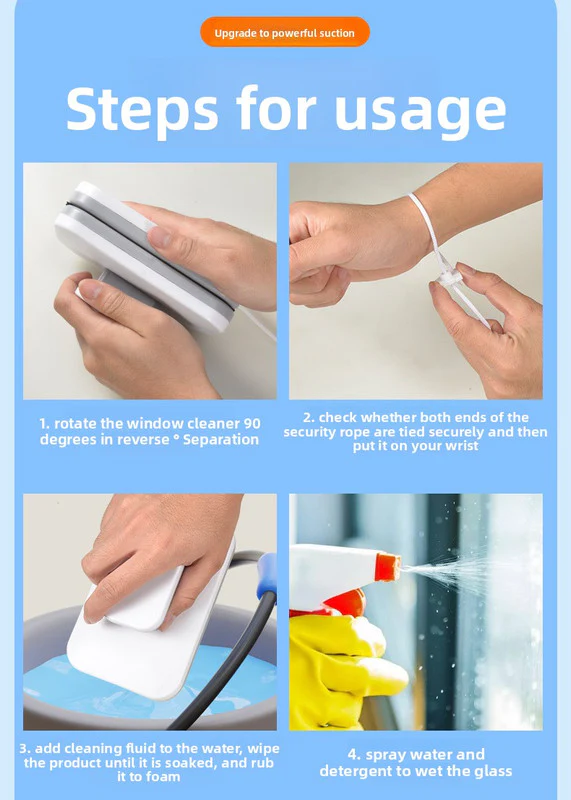 Upgrade to powerful suction

Steps for usage

1. rotate the window cleaner 90 degrees in reverse ° Separation

2. check whether both ends of the security rope are tied securely and then put it on your wrist

3. add cleaning fluid to the water, wipe the product until it is soaked, and rub it to foam

4. spray water and detergent to wet the glass