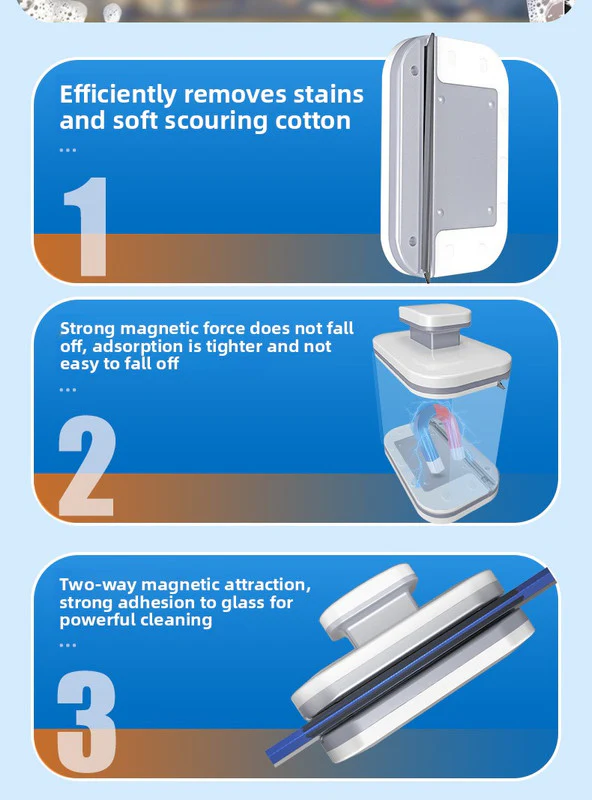 Efficiently removes stains and soft scouring cotton

...

1

Strong magnetic force does not fall off, adsorption is tighter and not easy to fall off

...

2

Two-way magnetic attraction, strong adhesion to glass for powerful cleaning

...

3